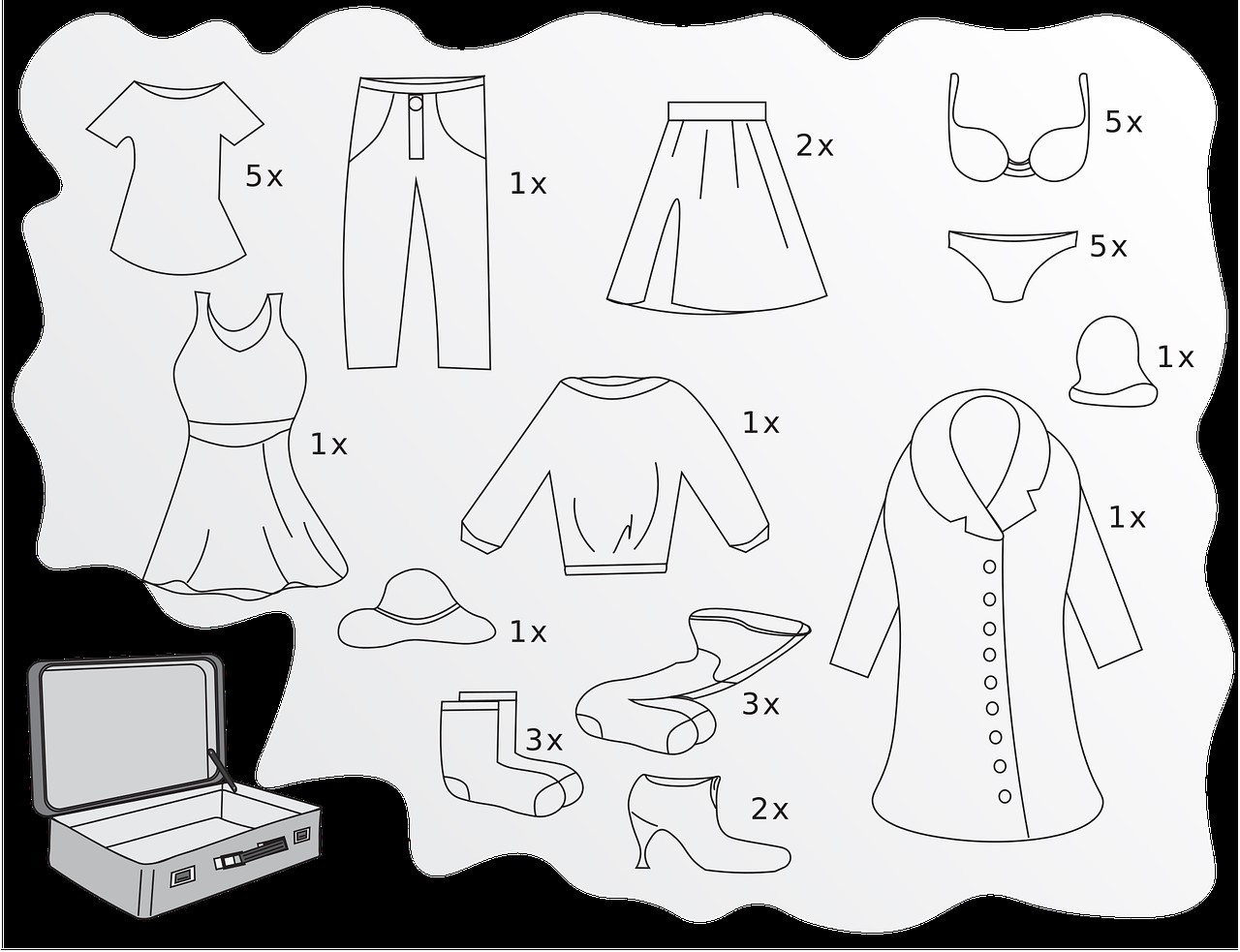 5x

1x

2x

5x

5x

1x

1x

1x

1x

1x

3x

3x

2x